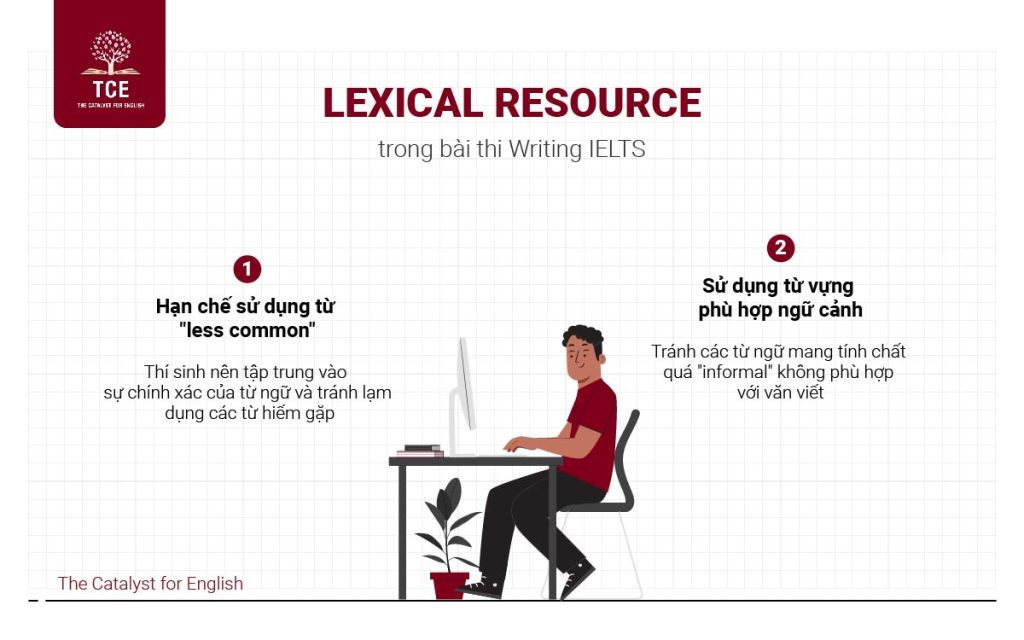 TCE
THE CATALYST FOR ENGLISH

LEXICAL RESOURCE
trong bài thi Writing IELTS

1
Hạn chế sử dụng từ "less common"
Thí sinh nên tập trung vào sự chính xác của từ ngữ và tránh lạm dụng các từ hiếm gặp

2
Sử dụng từ vựng phù hợp ngữ cảnh
Tránh các từ ngữ mang tính chất quá "informal" không phù hợp với văn viết

The Catalyst for English